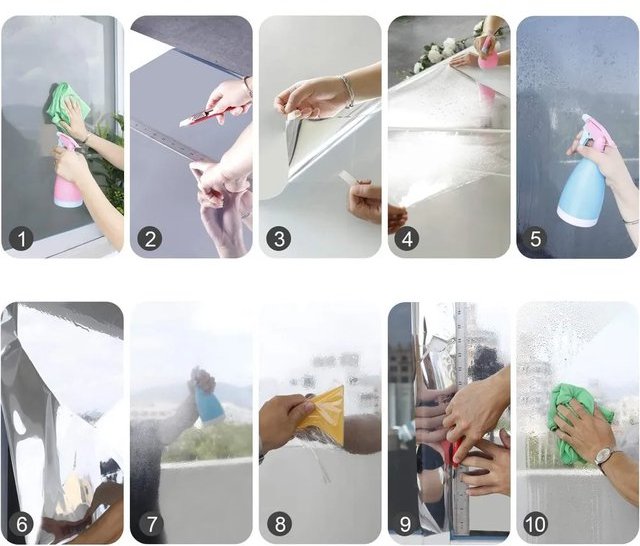 1
2
3
4
5
6
7
8
9
10